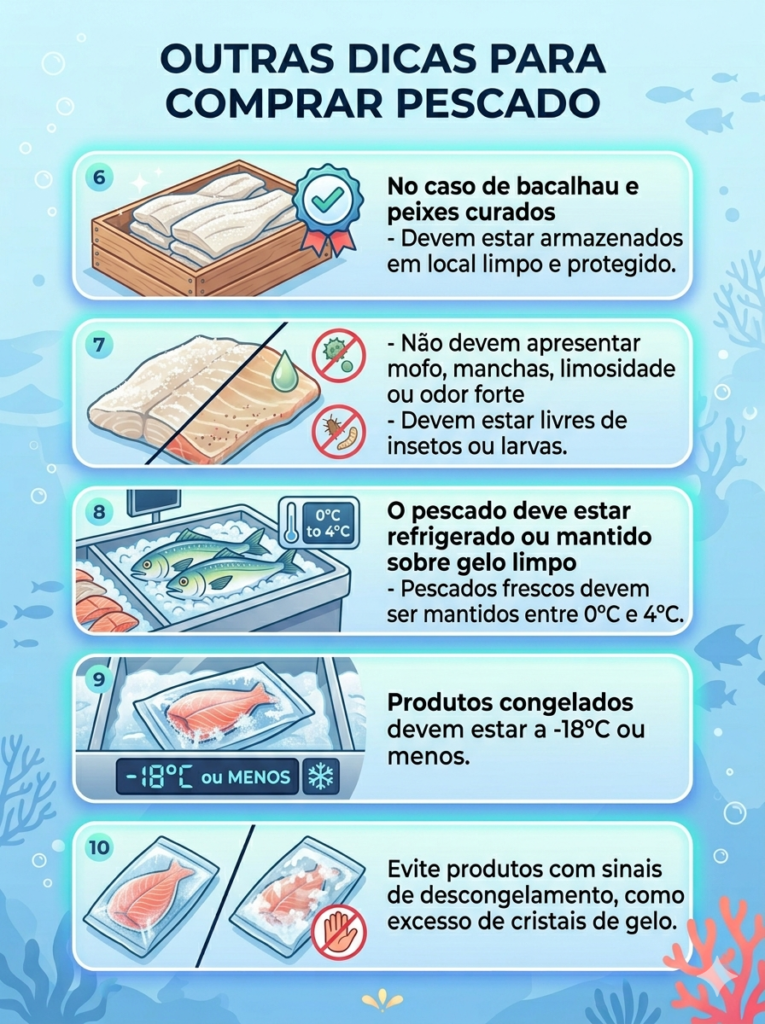 OUTRAS DICAS PARA COMPRAR PESCADO

6

No caso de bacalhau e peixes curados
- Devem estar armazenados em local limpo e protegido.

7

- Não devem apresentar mofo, manchas, limosidade ou odor forte
- Devem estar livres de insetos ou larvas.

8

0°C to 4°C

O pescado deve estar refrigerado ou mantido sobre gelo limpo
- Pescados frescos devem ser mantidos entre 0°C e 4°C.

9

-18°C ou MENOS

Produtos congelados devem estar a -18°C ou menos.

10

Evite produtos com sinais de descongelamento, como excesso de cristais de gelo.